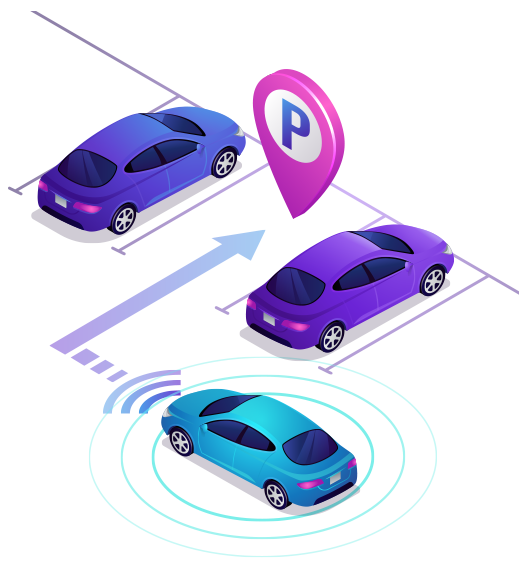 P